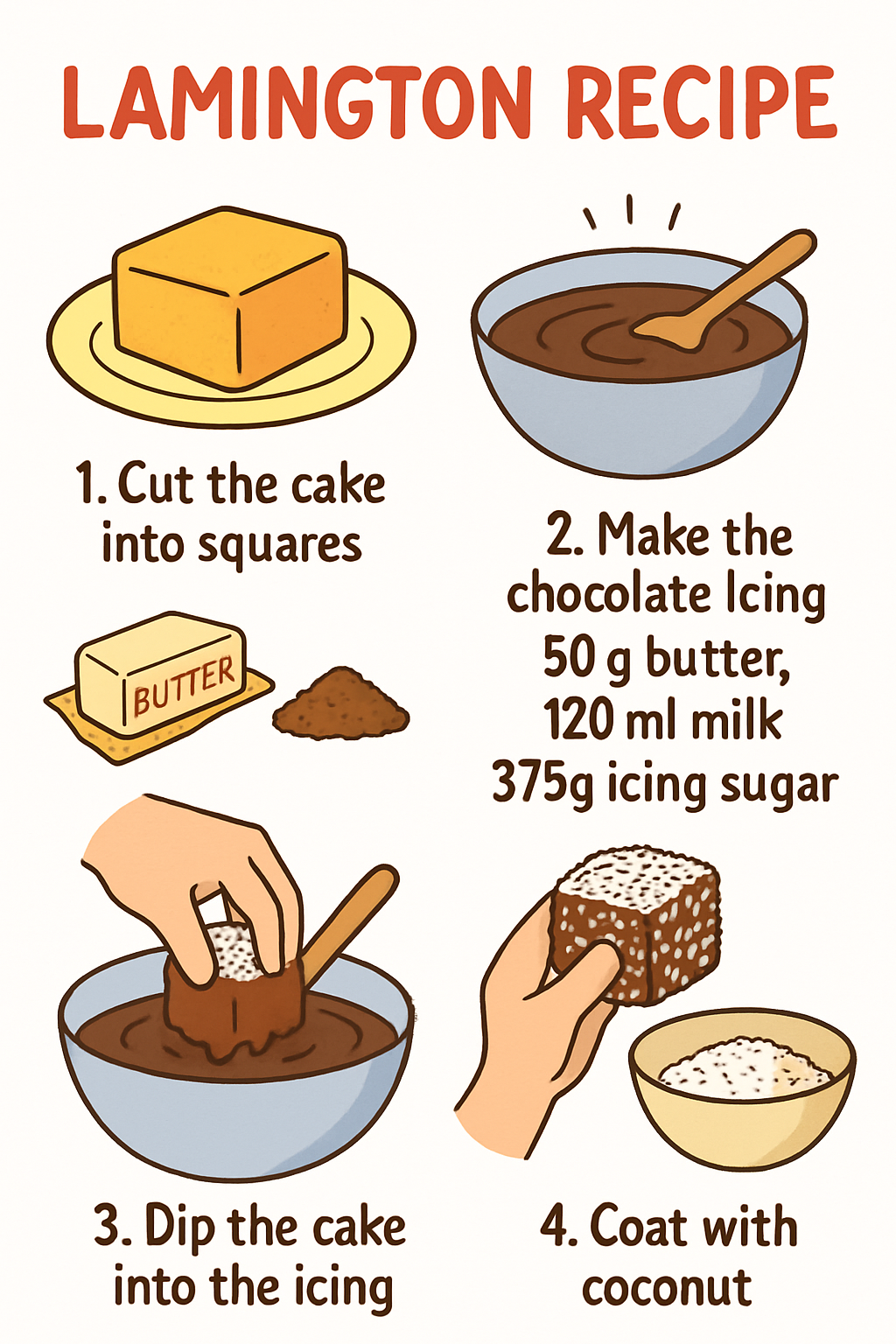 LAMINGTON RECIPE

1. Cut the cake into squares

2. Make the chocolate Icing
50 g butter,
120 ml milk
375g icing sugar

BUTTER

3. Dip the cake into the icing

4. Coat with coconut